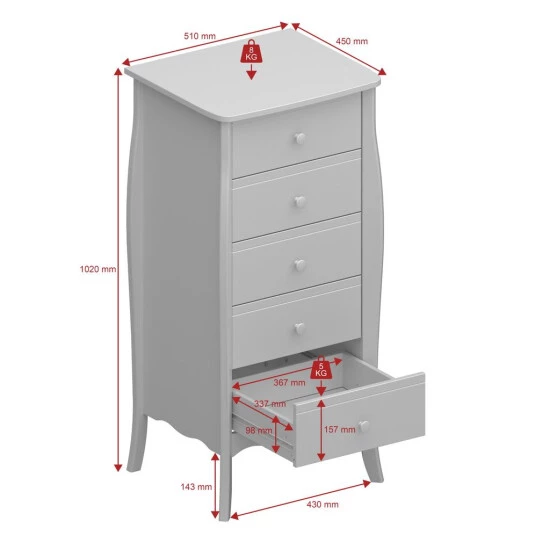 510 mm

450 mm

8 KG

1020 mm

5 KG

367 mm

337 mm

98 mm

157 mm

143 mm

430 mm