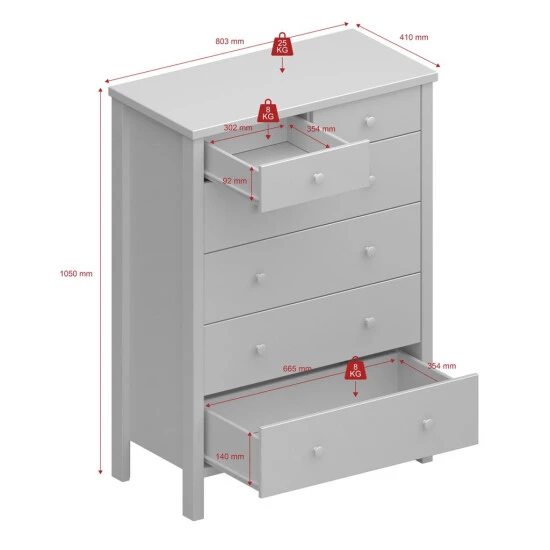 803 mm
25 KG
410 mm
8 KG
302 mm
354 mm
92 mm
1050 mm
665 mm
8 KG
354 mm
140 mm